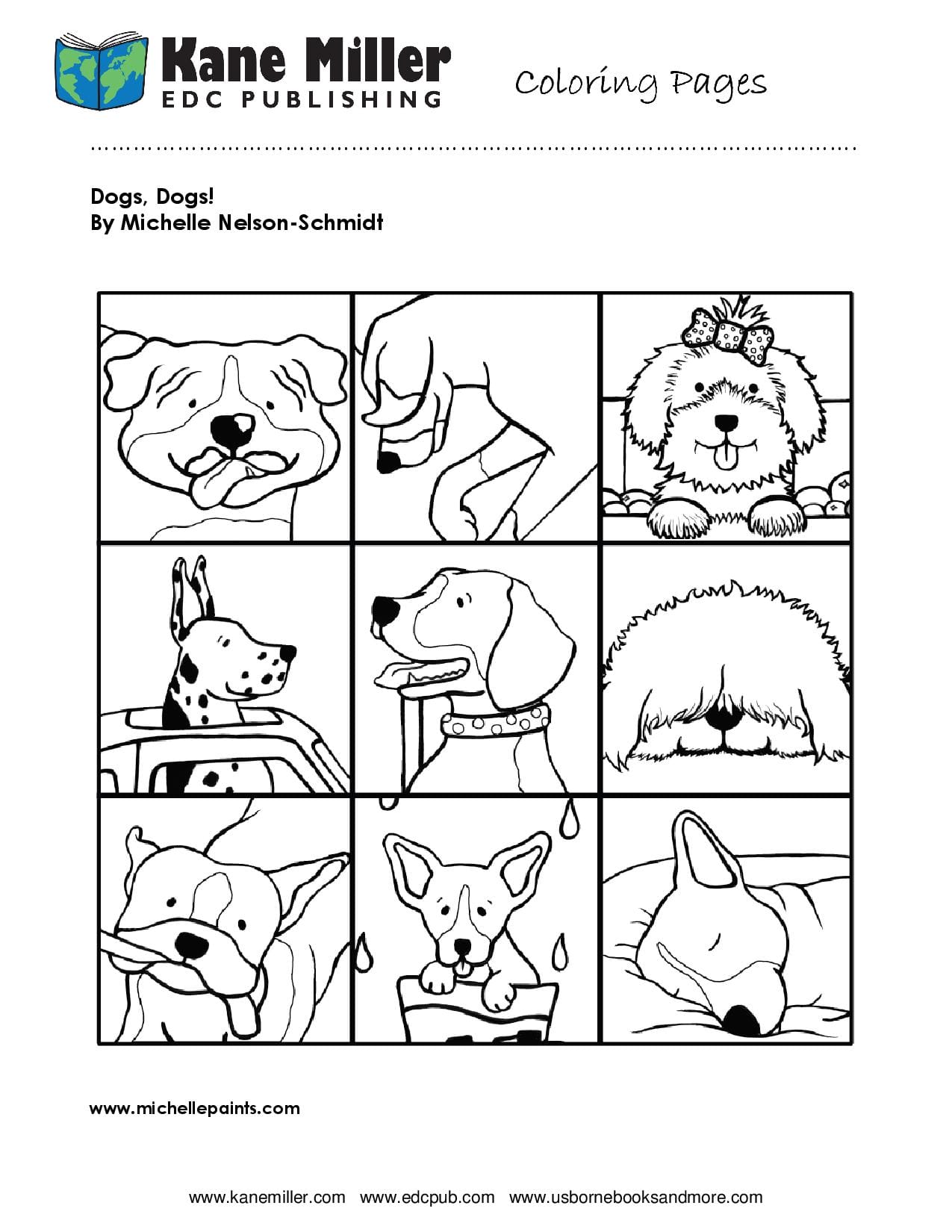 Kane Miller
EDC PUBLISHING

Coloring Pages

Dogs, Dogs!
By Michelle Nelson-Schmidt

www.michellepaints.com

www.kanemiller.com www.edcpub.com www.usbornebooksandmore.com